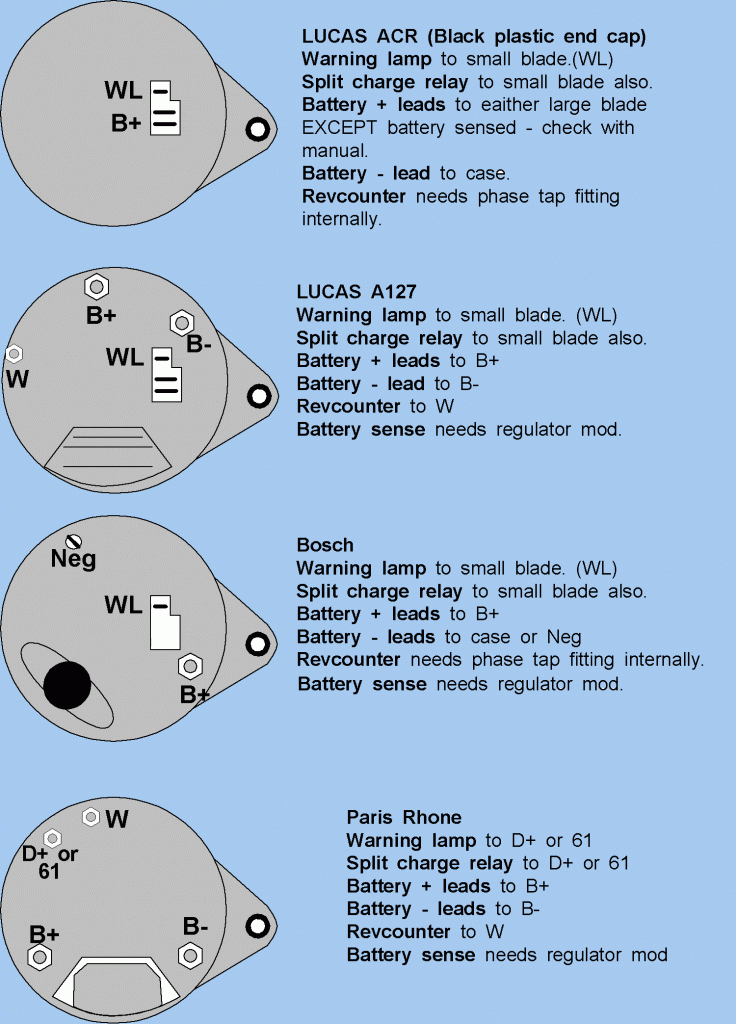 WL
B+

LUCAS ACR (Black plastic end cap)
Warning lamp to small blade.(WL)
Split charge relay to small blade also.
Battery + leads to eaither large blade EXCEPT battery sensed - check with manual.
Battery - lead to case.
Revcounter needs phase tap fitting internally.

B+
B-
WL
W

LUCAS A127
Warning lamp to small blade. (WL)
Split charge relay to small blade also.
Battery + leads to B+
Battery - lead to B-
Revcounter to W
Battery sense needs regulator mod.

Neg
WL
B+

Bosch
Warning lamp to small blade. (WL)
Split charge relay to small blade also.
Battery + leads to B+
Battery - leads to case or Neg
Revcounter needs phase tap fitting internally.
Battery sense needs regulator mod.

W
D+ or 61
B+
B-

Paris Rhone
Warning lamp to D+ or 61
Split charge relay to D+ or 61
Battery + leads to B+
Battery - leads to B-
Revcounter to W
Battery sense needs regulator mod